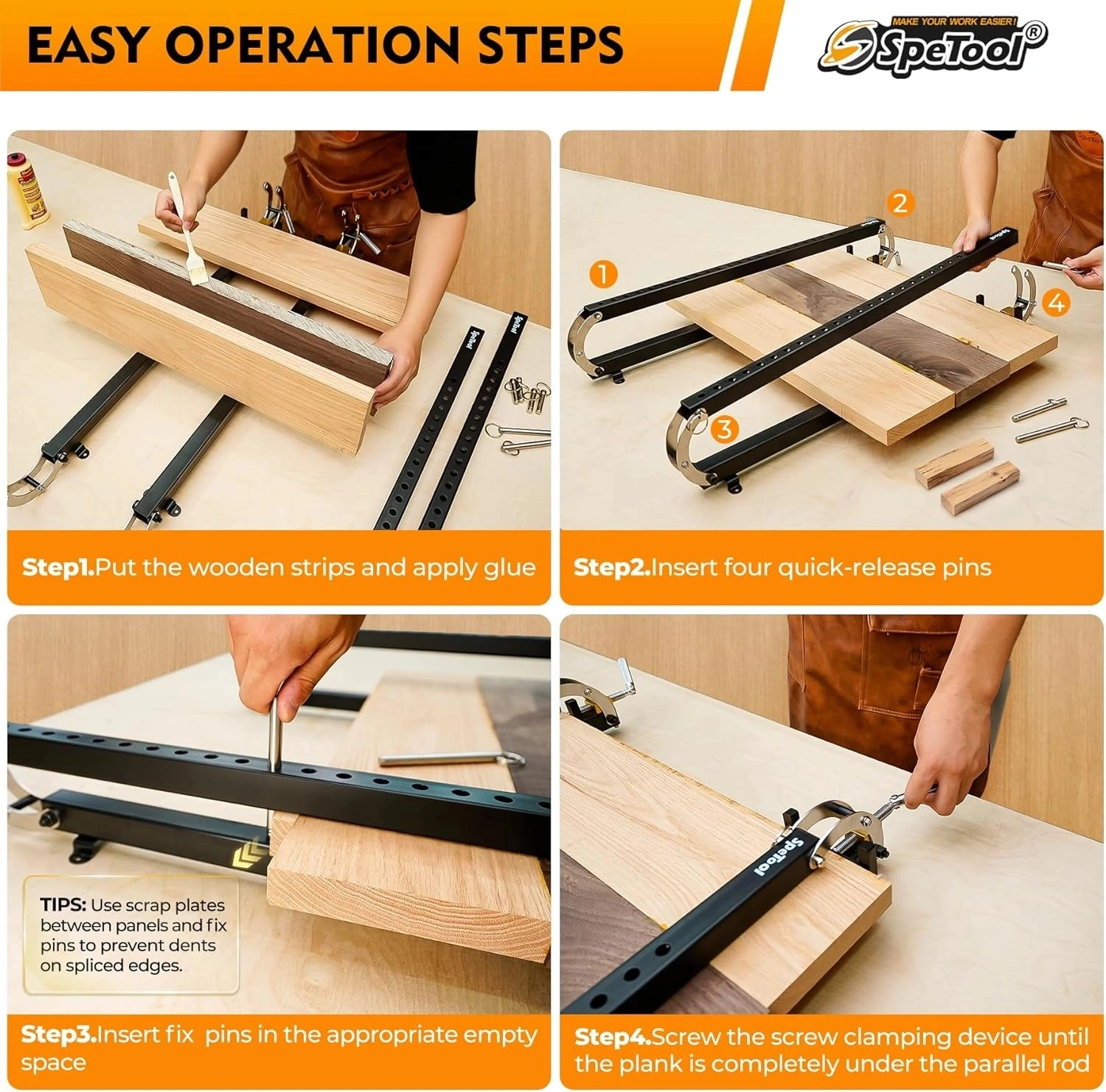 EASY OPERATION STEPS

MAKE YOUR WORK EASIER!
SpeTool®

SpeTool

Step1.Put the wooden strips and apply glue

1
2
3
4
SpeTool

Step2.Insert four quick-release pins

TIPS: Use scrap plates between panels and fix pins to prevent dents on spliced edges.

Step3.Insert fix pins in the appropriate empty space

SpeTool

Step4.Screw the screw clamping device until the plank is completely under the parallel rod